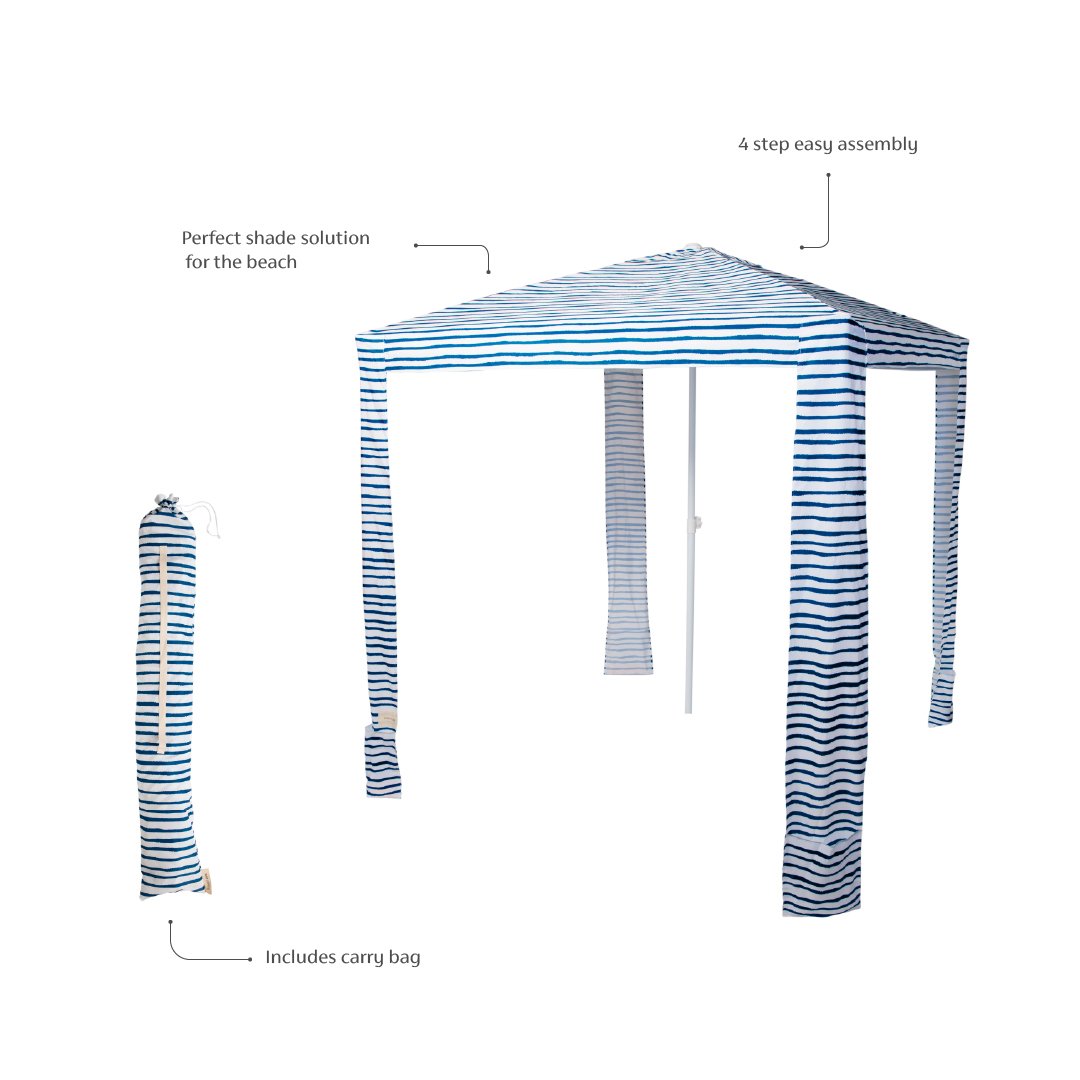 4 step easy assembly

Perfect shade solution for the beach

Includes carry bag